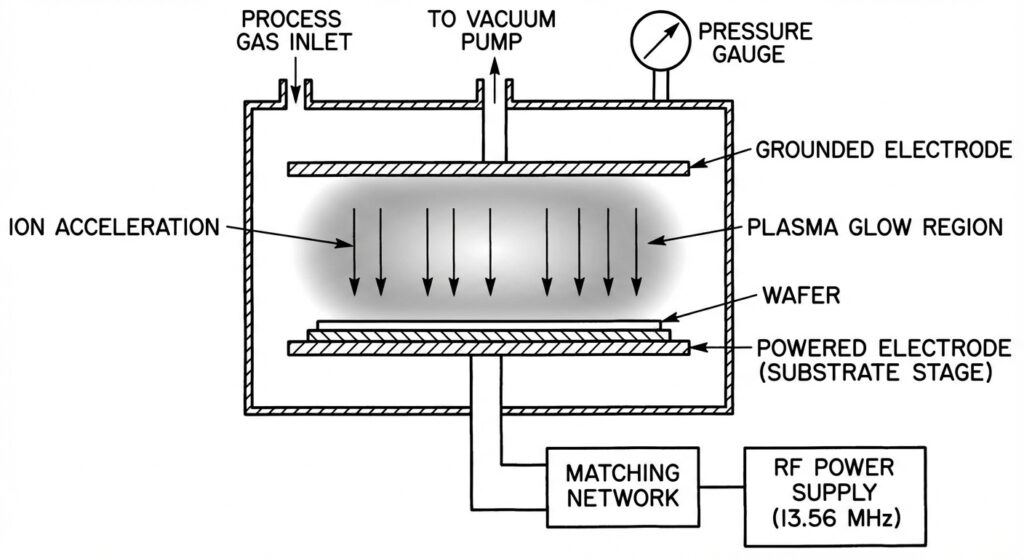 PROCESS GAS INLET

TO VACUUM PUMP

PRESSURE GAUGE

GROUNDED ELECTRODE

ION ACCELERATION

PLASMA GLOW REGION

WAFER

POWERED ELECTRODE (SUBSTRATE STAGE)

MATCHING NETWORK

RF POWER SUPPLY (13.56 MHz)